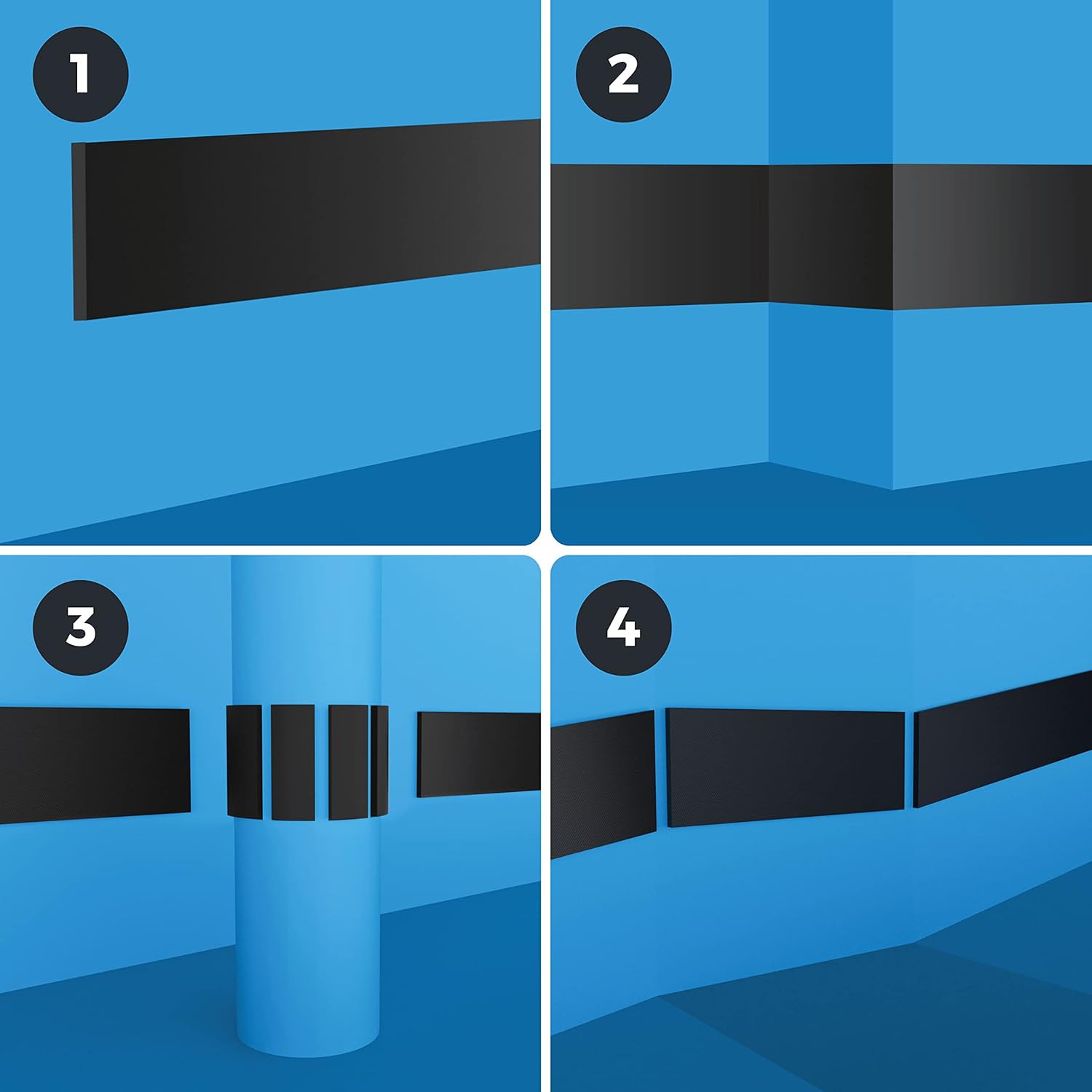 1

2

3

4