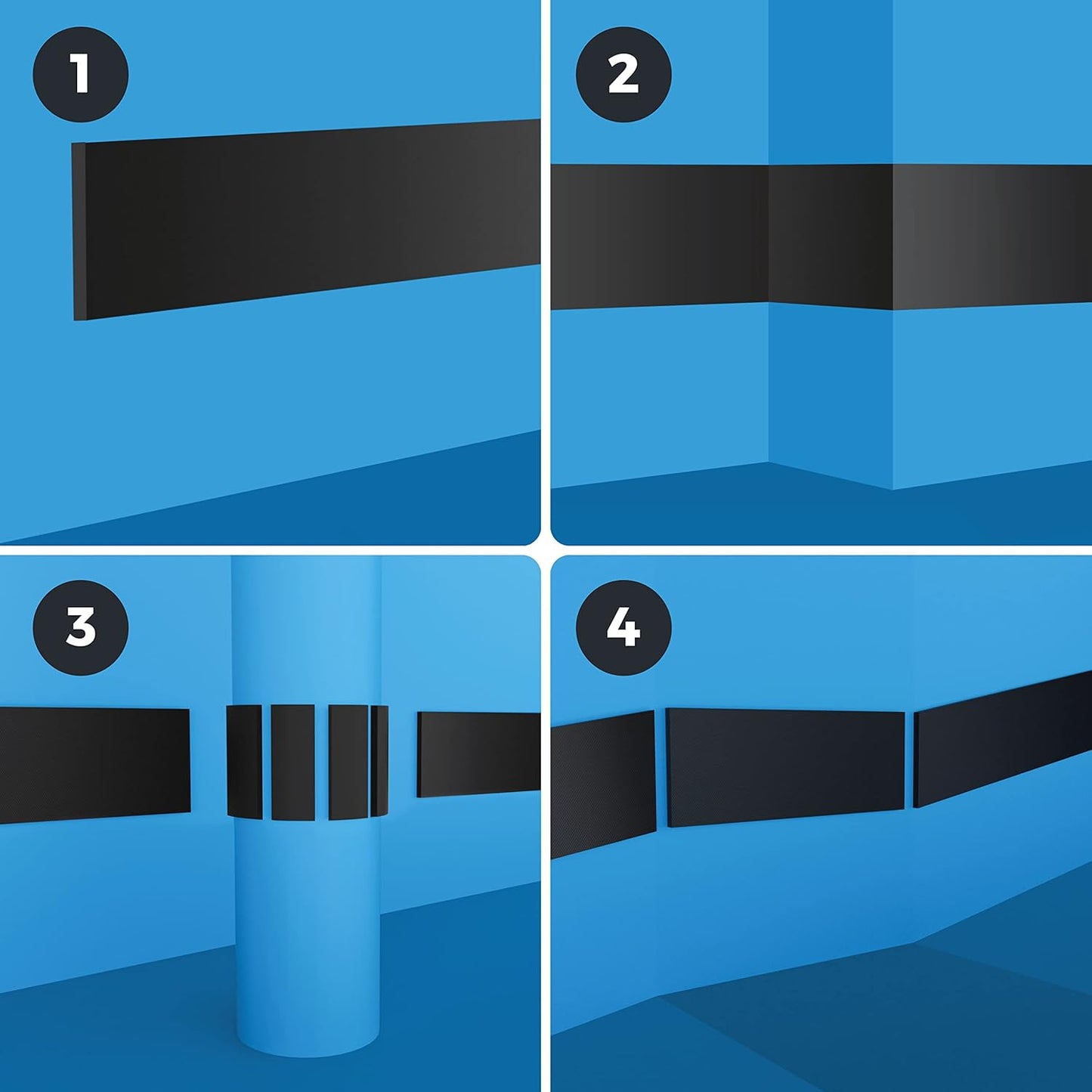 1

2

3

4