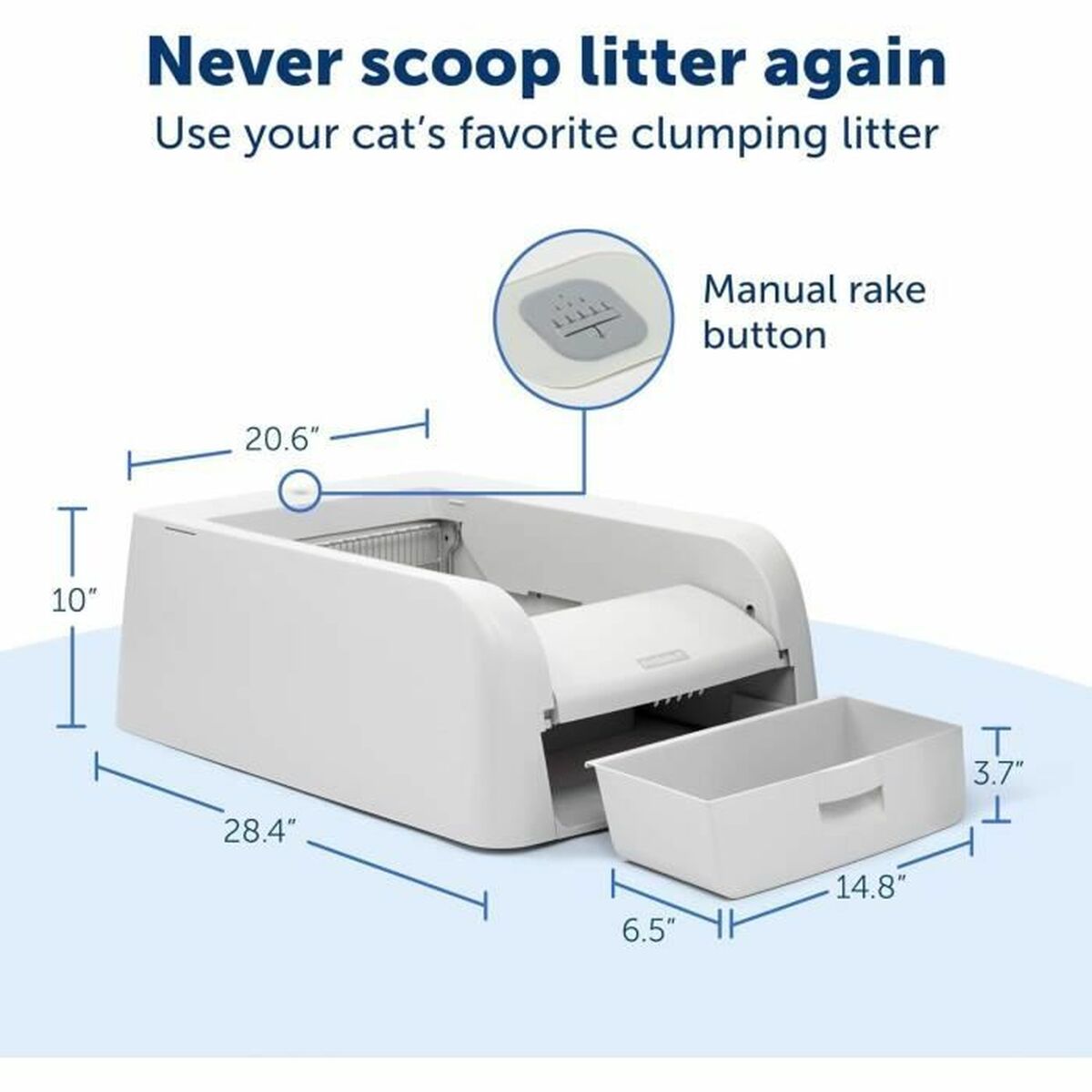 Never scoop litter again
Use your cat's favorite clumping litter

Manual rake button

20.6"

10"

28.4"

3.7"

14.8"

6.5"